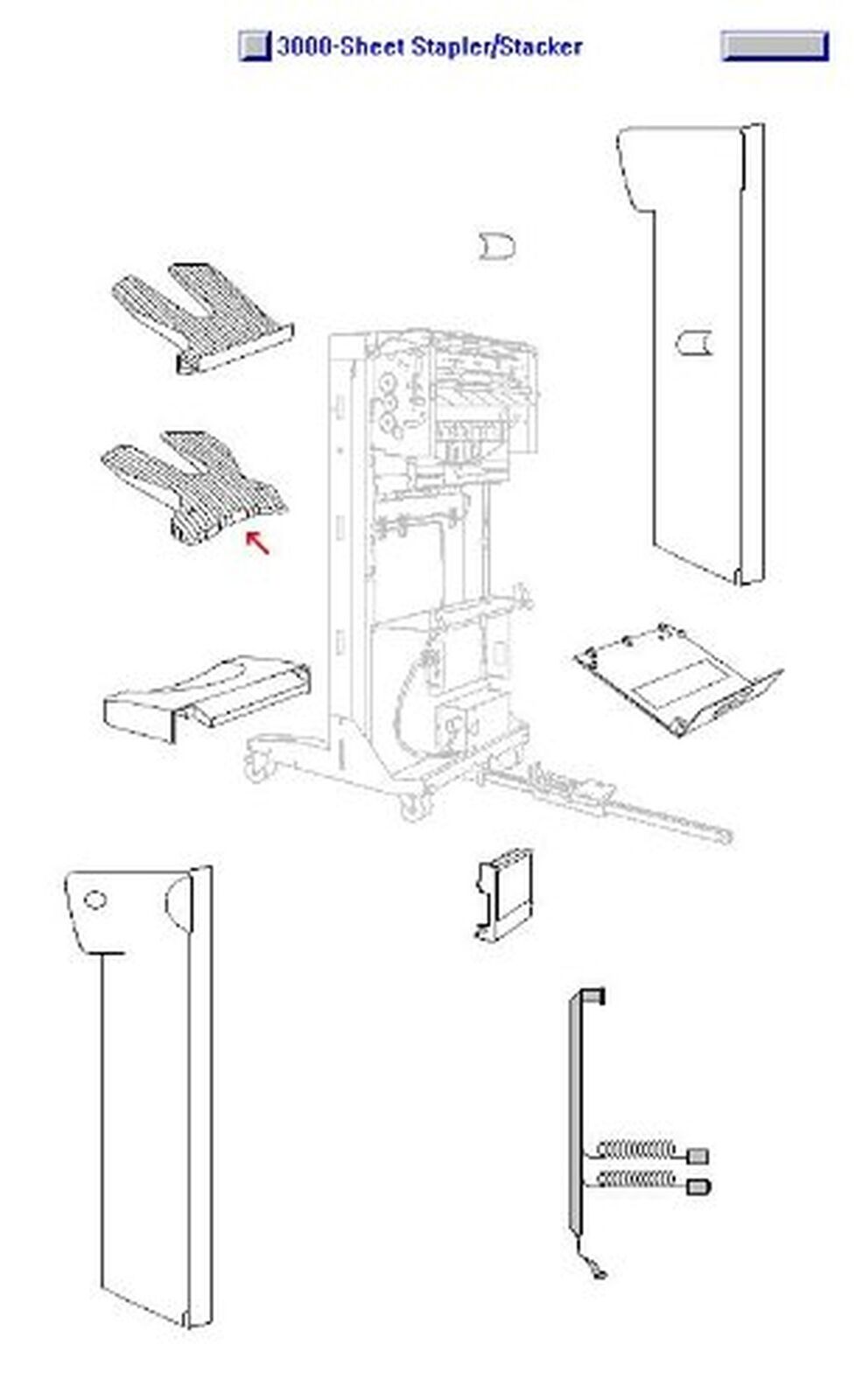 3000-Sheet Stapler/Stacker