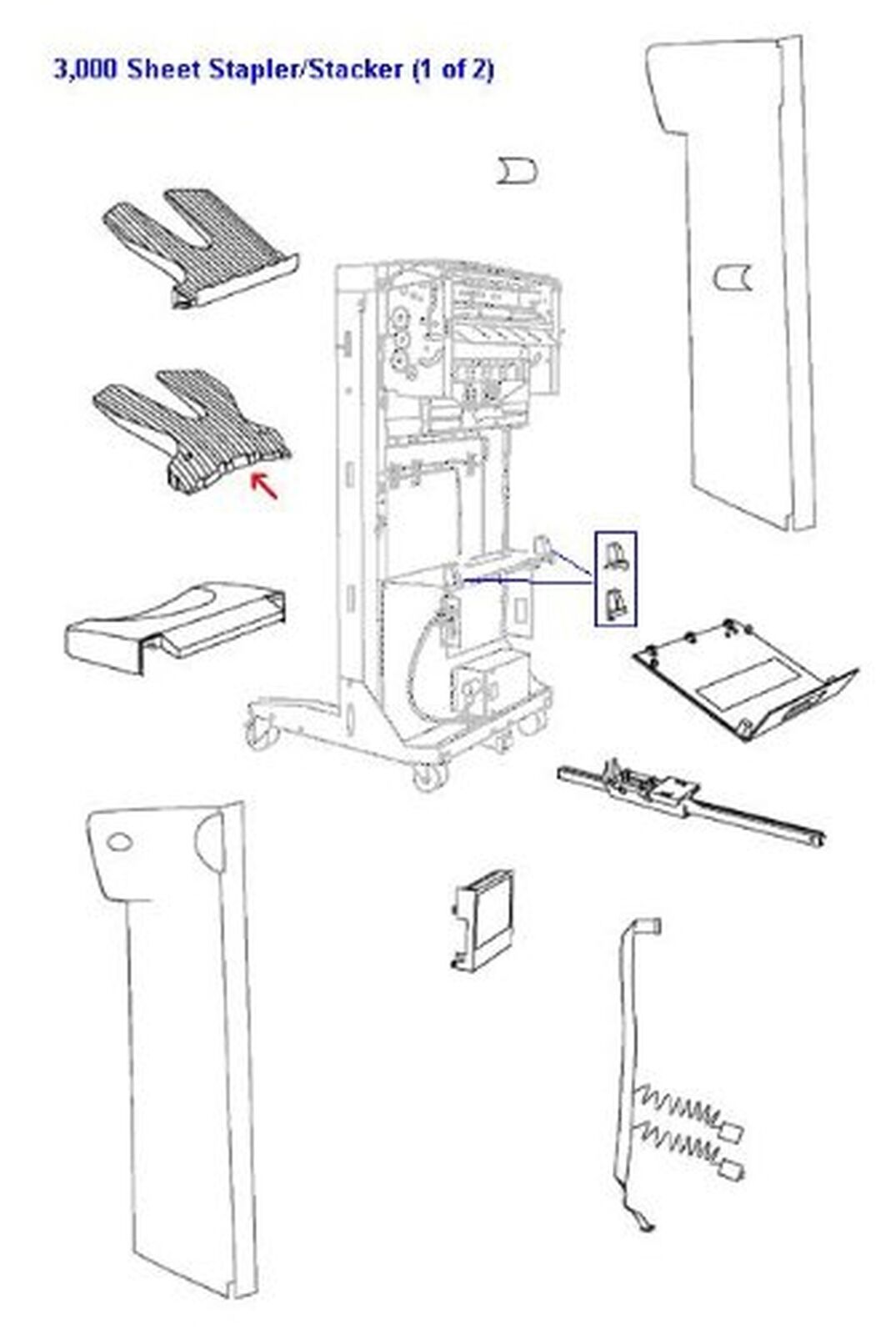 3,000 Sheet Stapler/Stacker (1 of 2)