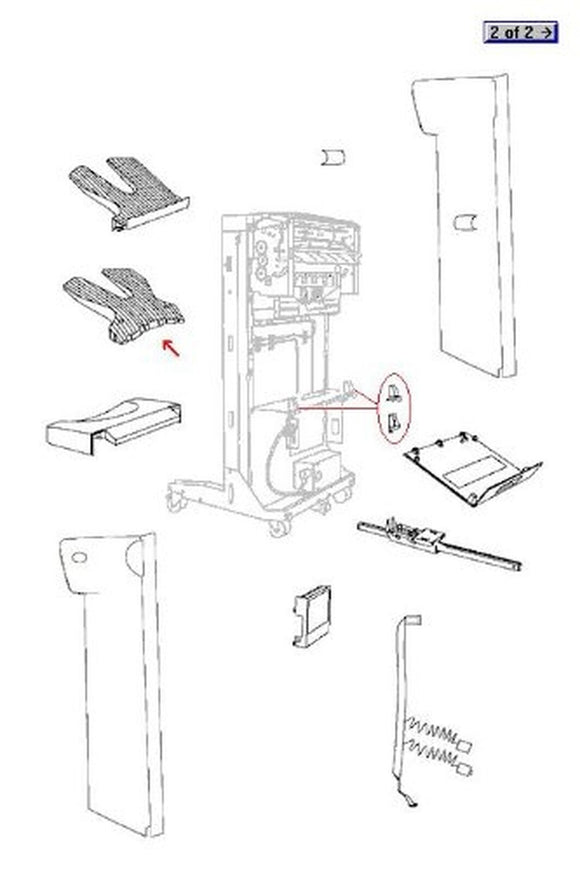 2 of 2 →