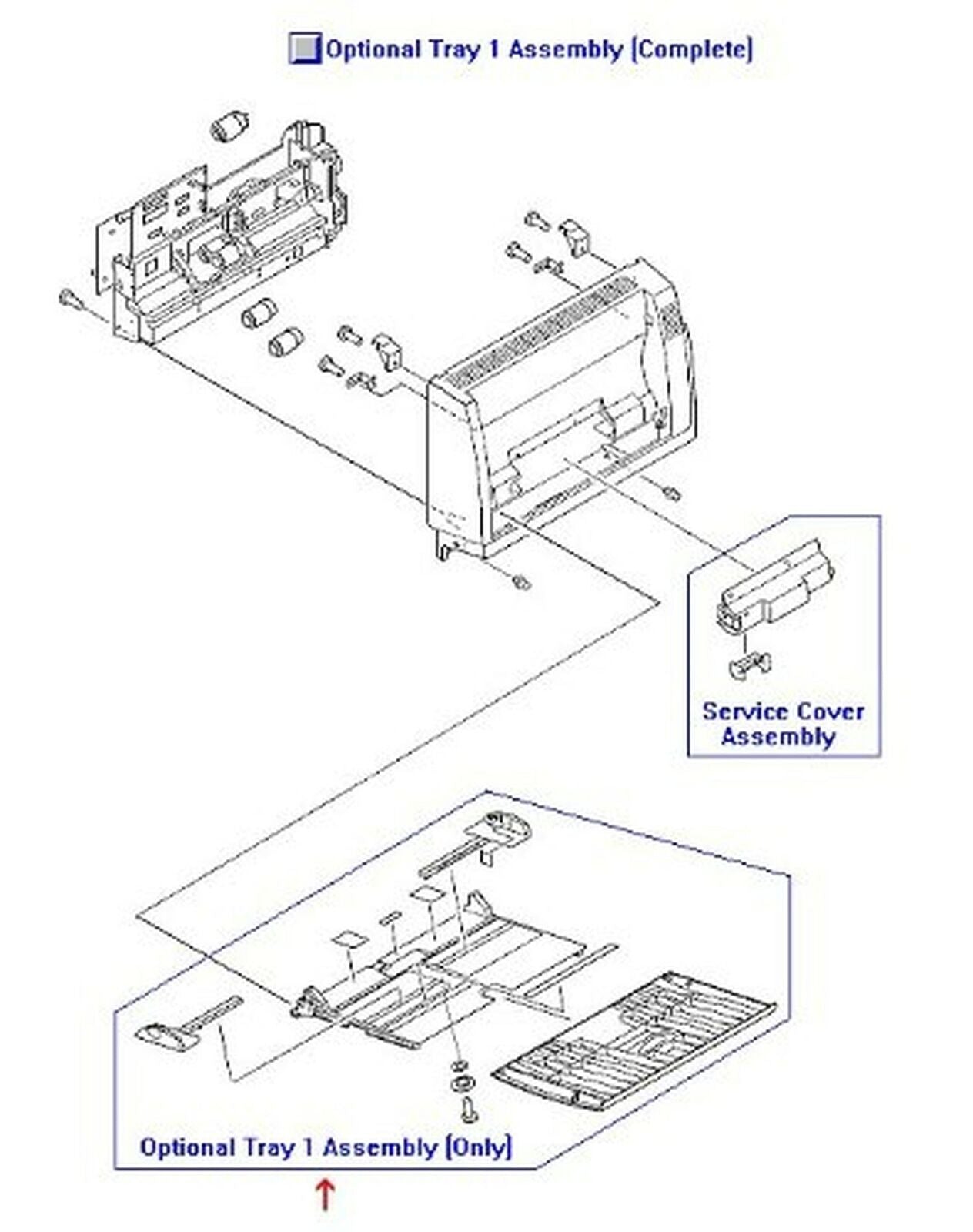 Optional Tray 1 Assembly (Complete)

Service Cover Assembly

Optional Tray 1 Assembly (Only)