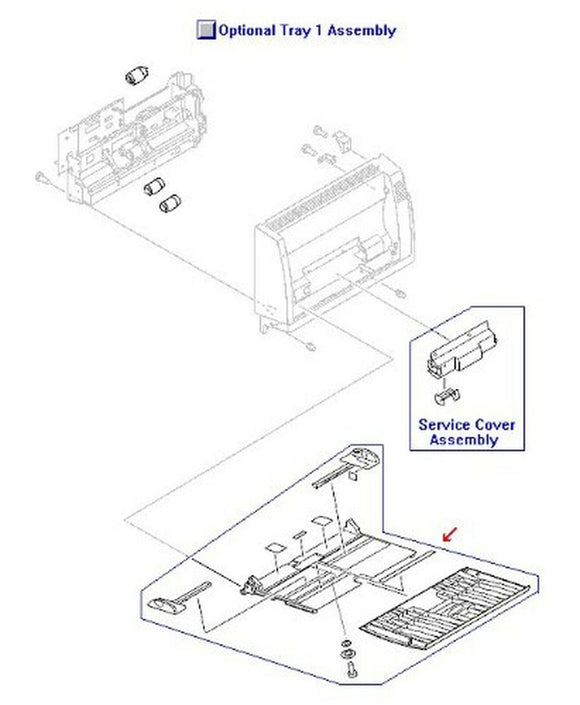 Optional Tray 1 Assembly

Service Cover Assembly