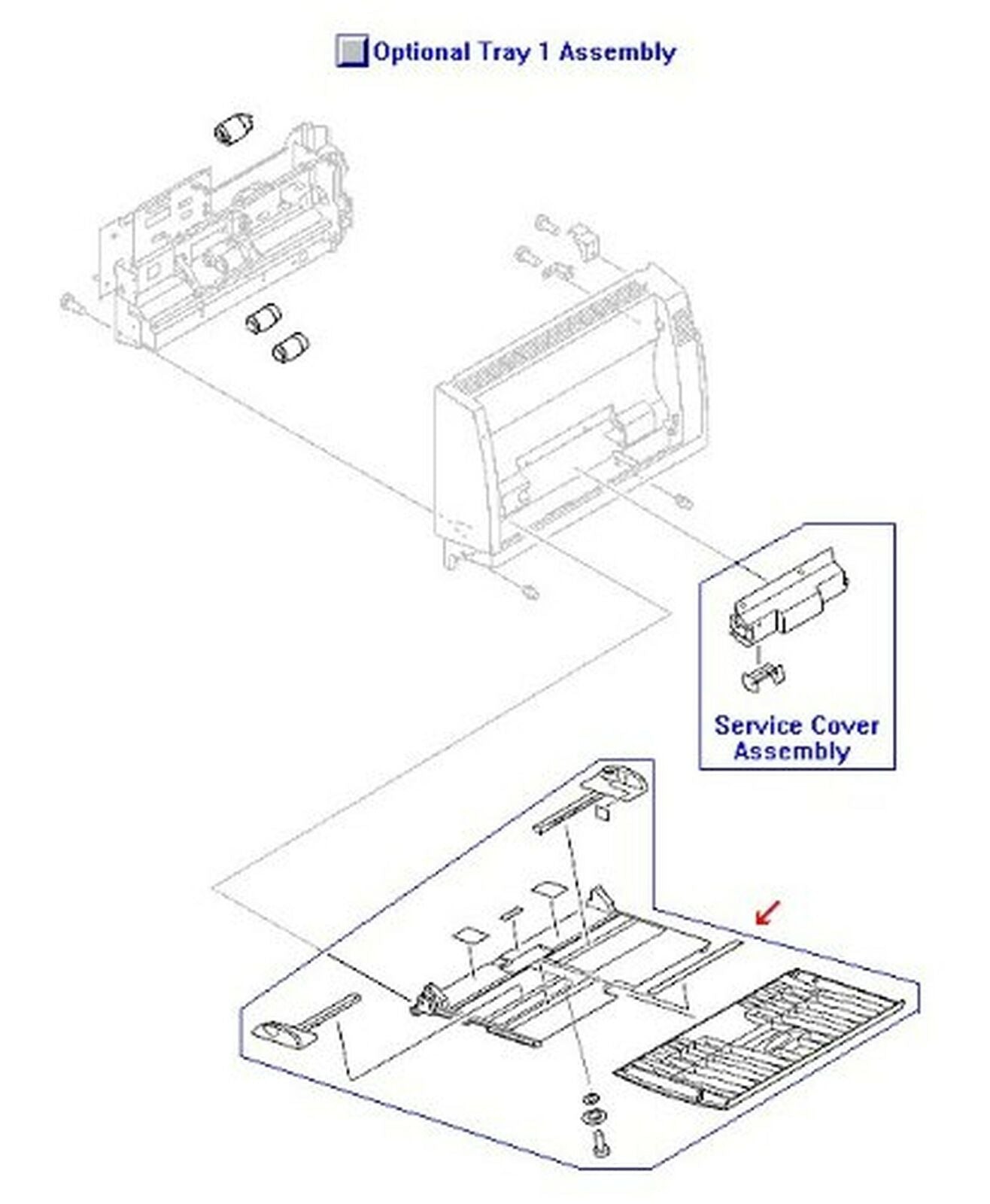 Optional Tray 1 Assembly

Service Cover Assembly