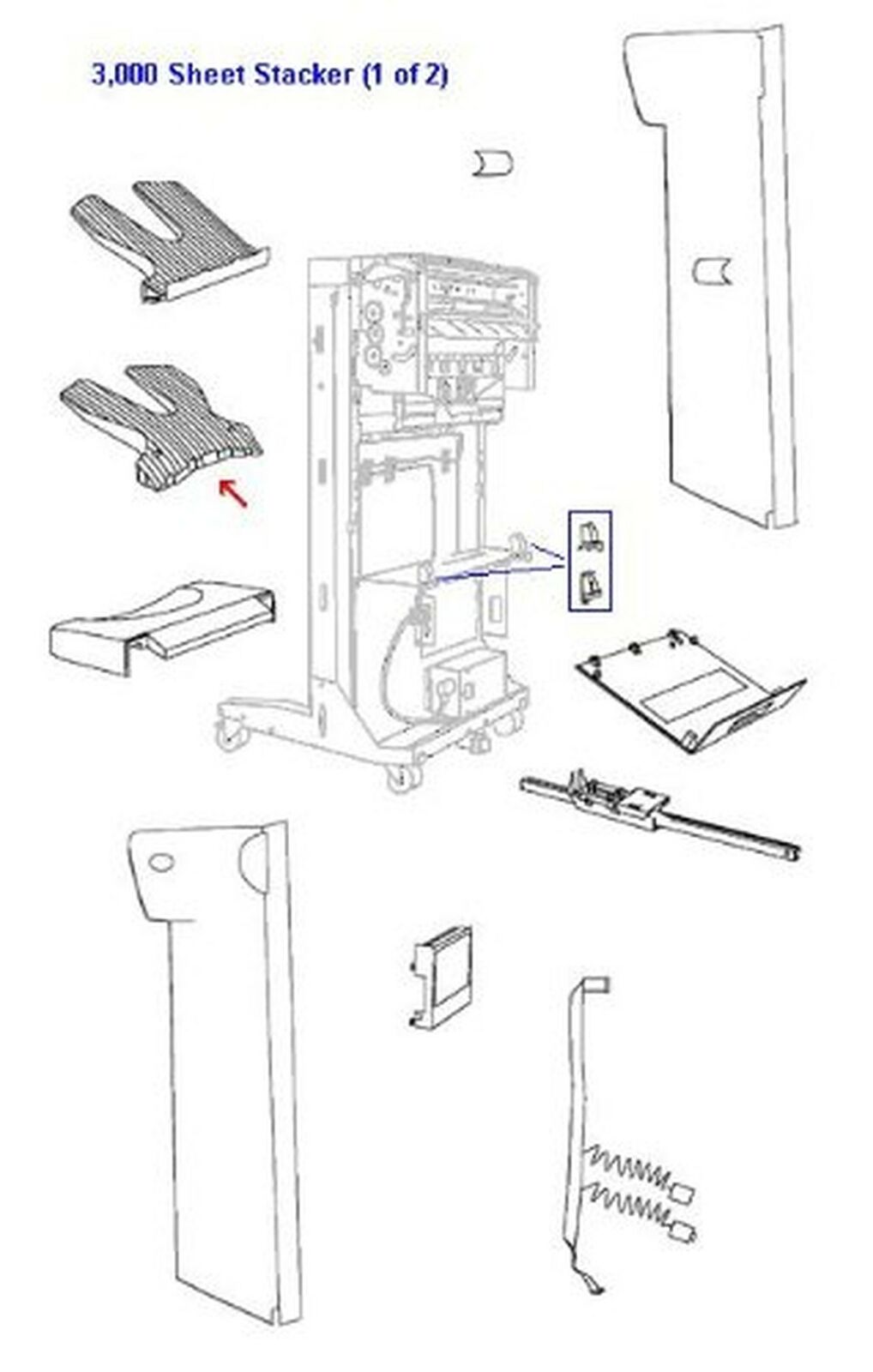 3,000 Sheet Stacker (1 of 2)