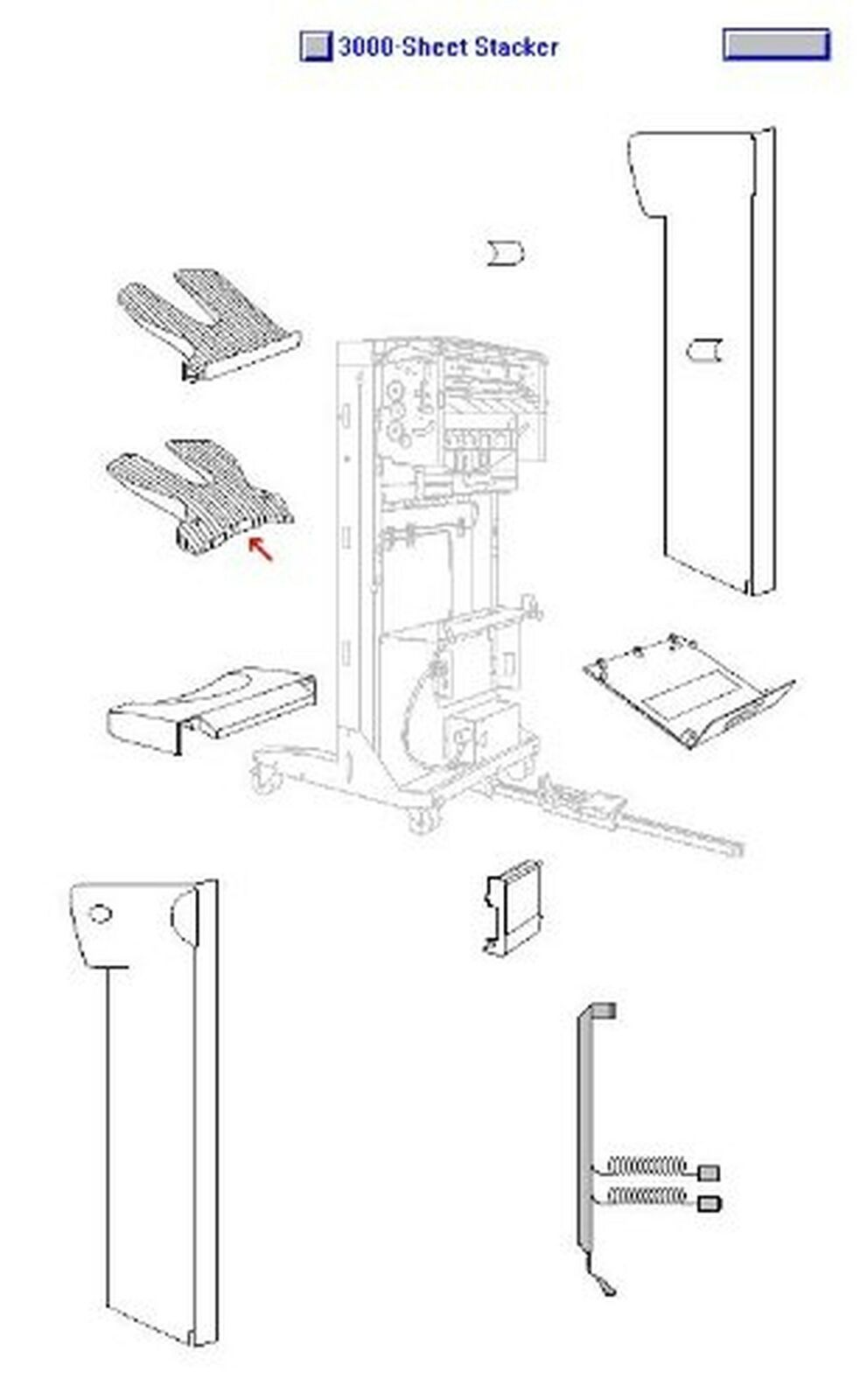 3000-Sheet Stacker