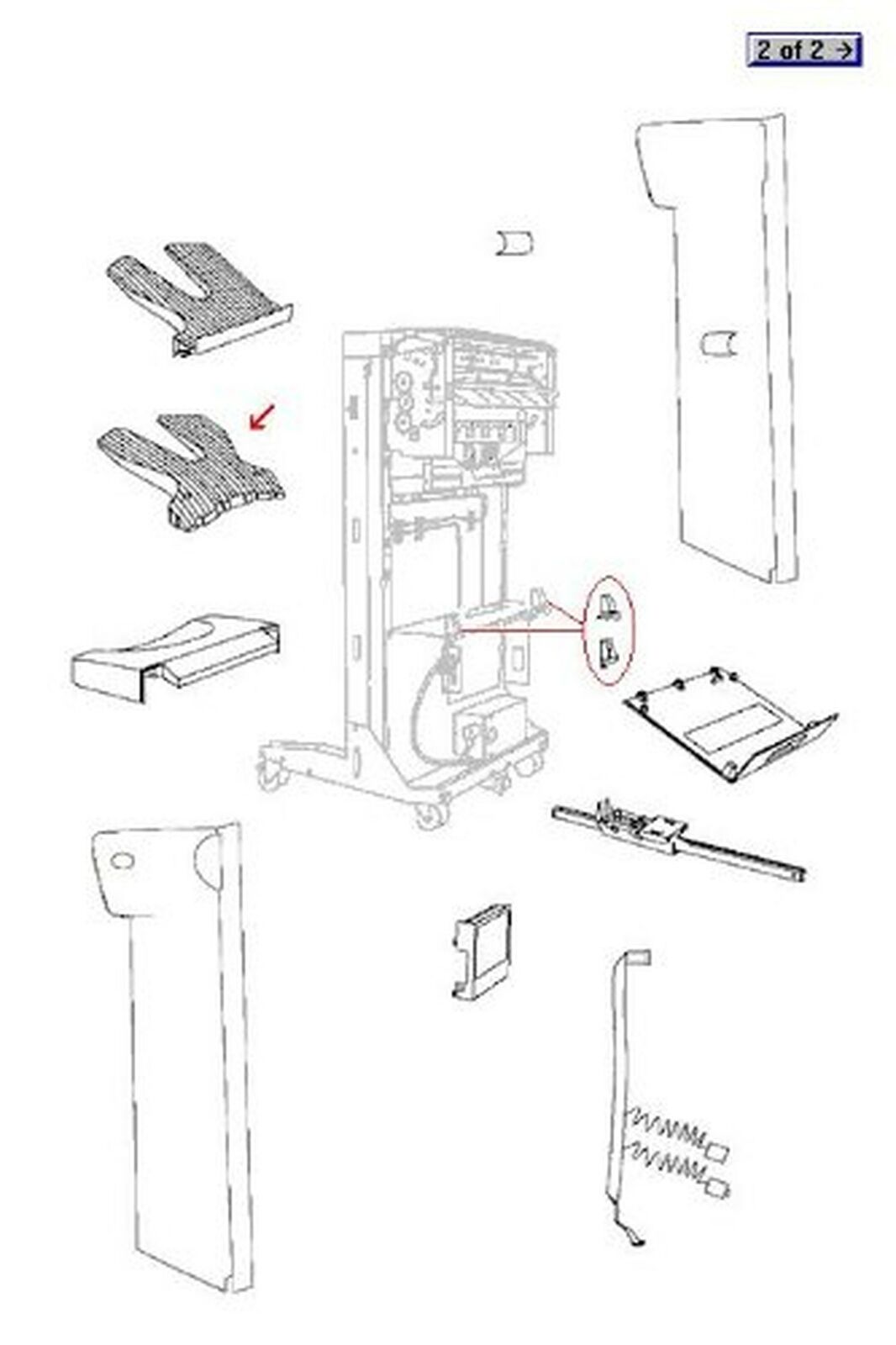 2 of 2 →