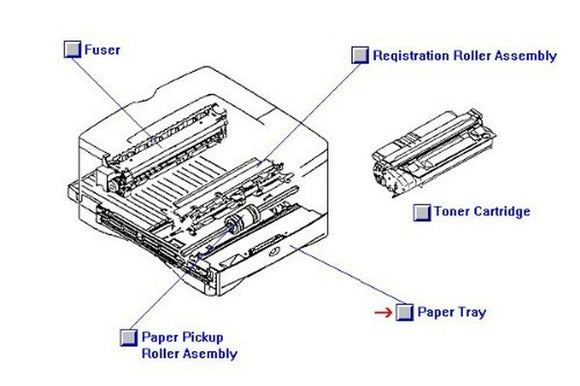 Fuser

Reqistration Roller Assembly

Toner Cartridge

Paper Tray

Paper Pickup Roller Asembly